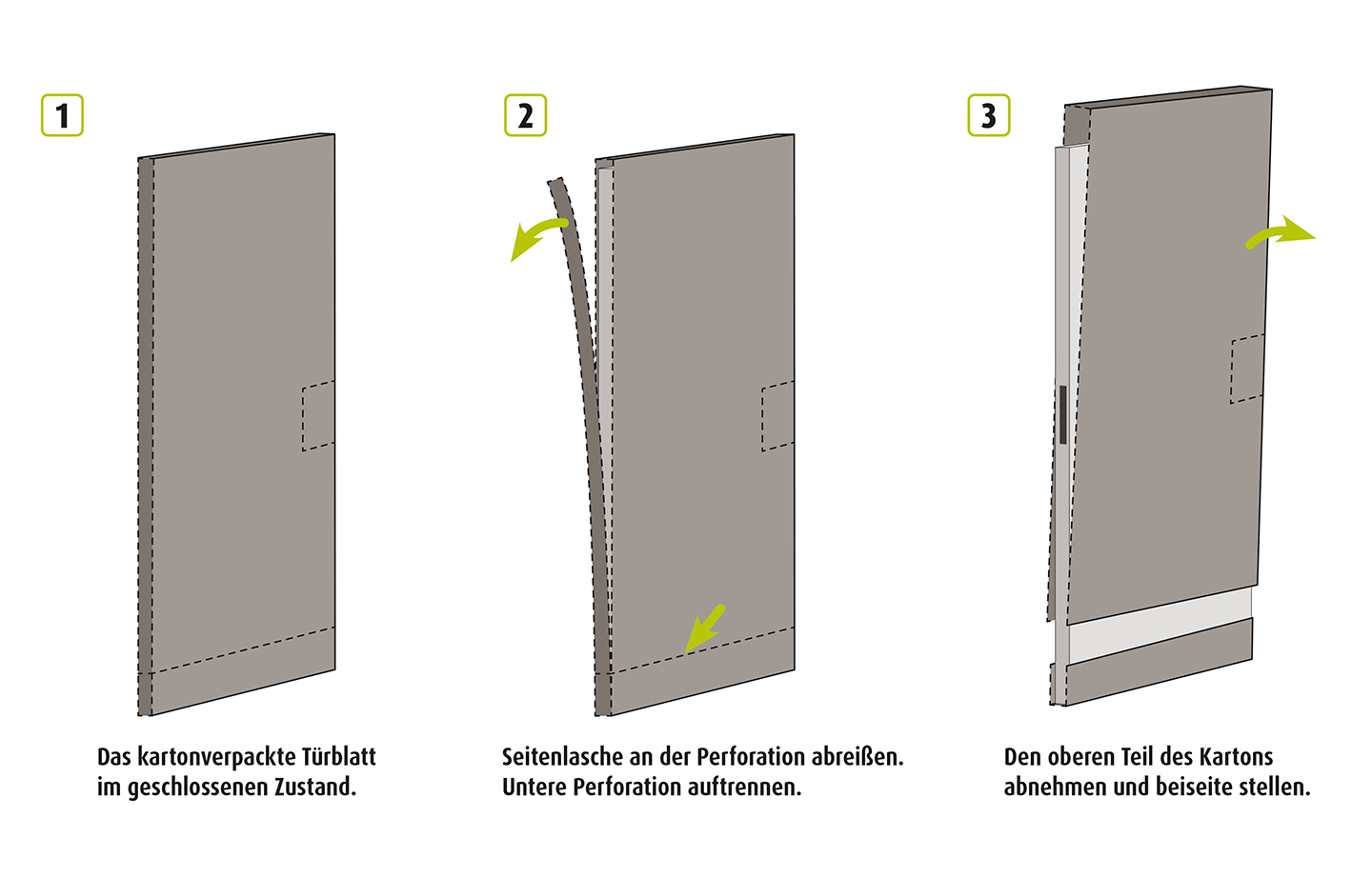 1

Das kartonverpackte Türblatt im geschlossenen Zustand.

2

Seitenlasche an der Perforation abreißen. Untere Perforation auftrennen.

3

Den oberen Teil des Kartons abnehmen und beiseite stellen.