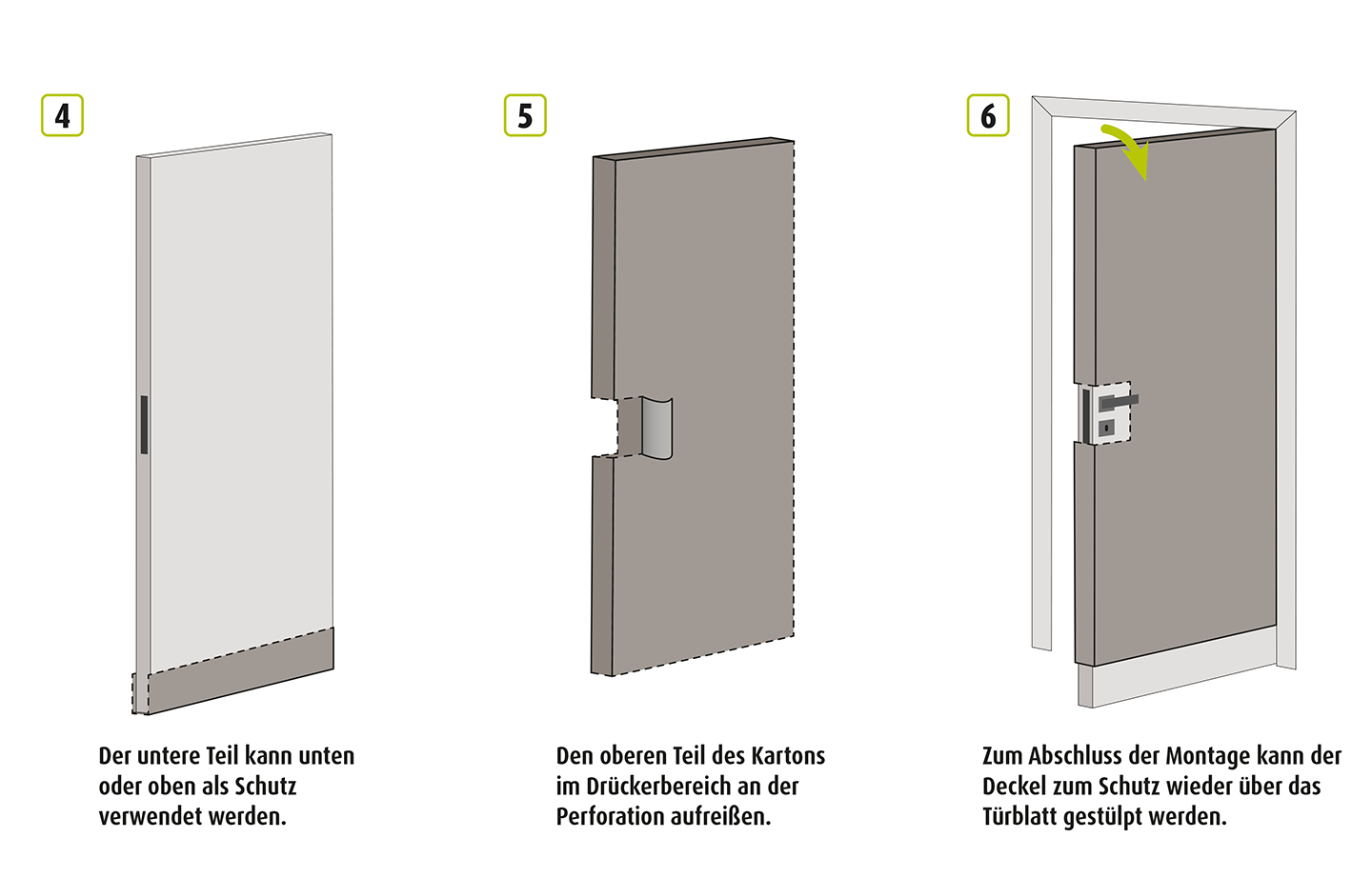 4

Der untere Teil kann unten oder oben als Schutz verwendet werden.

5

Den oberen Teil des Kartons im Drückerbereich an der Perforation aufreißen.

6

Zum Abschluss der Montage kann der Deckel zum Schutz wieder über das Türblatt gestülpt werden.